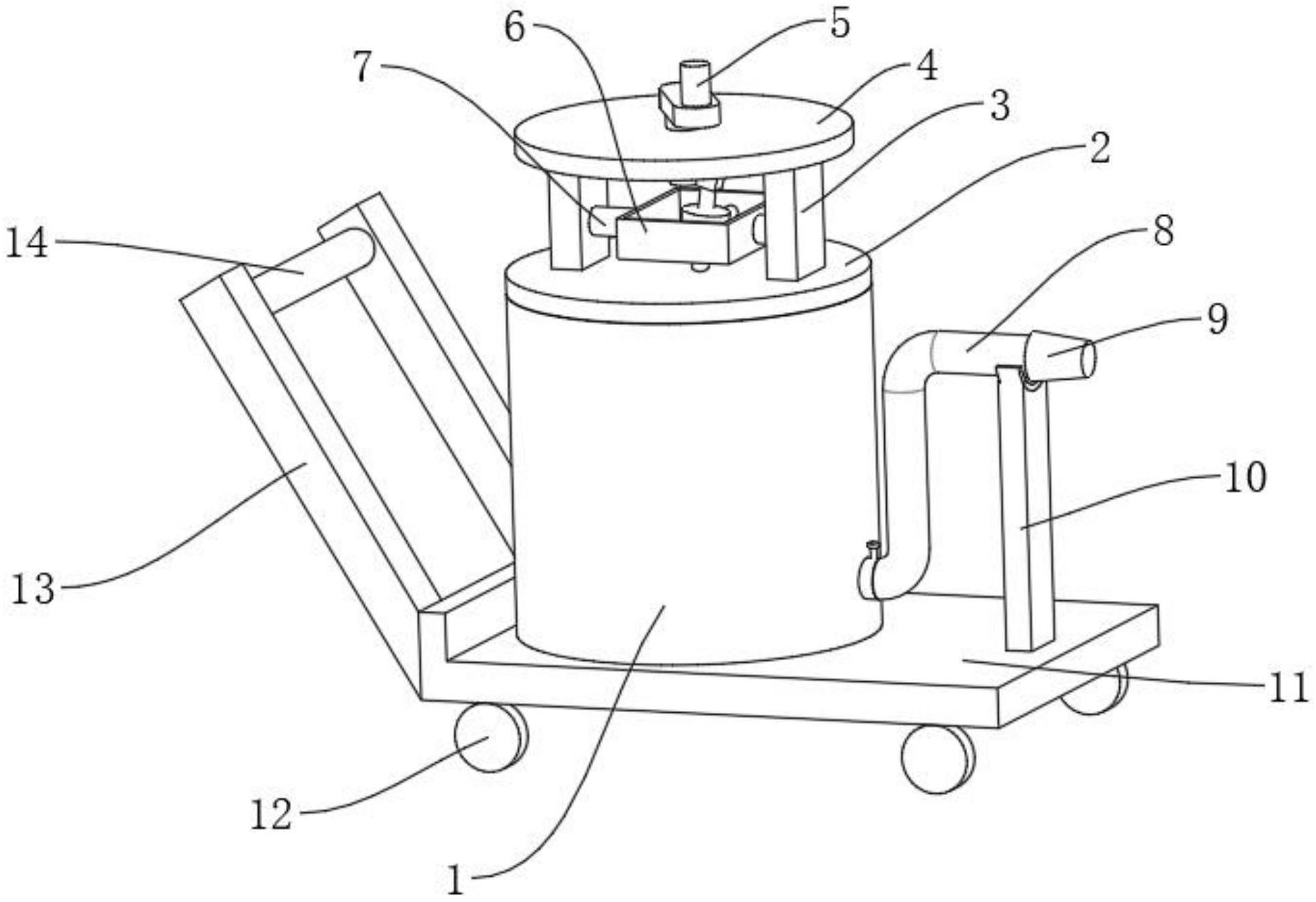 6
5
7
4
3
2
14
8
9
10
13
11
12
1