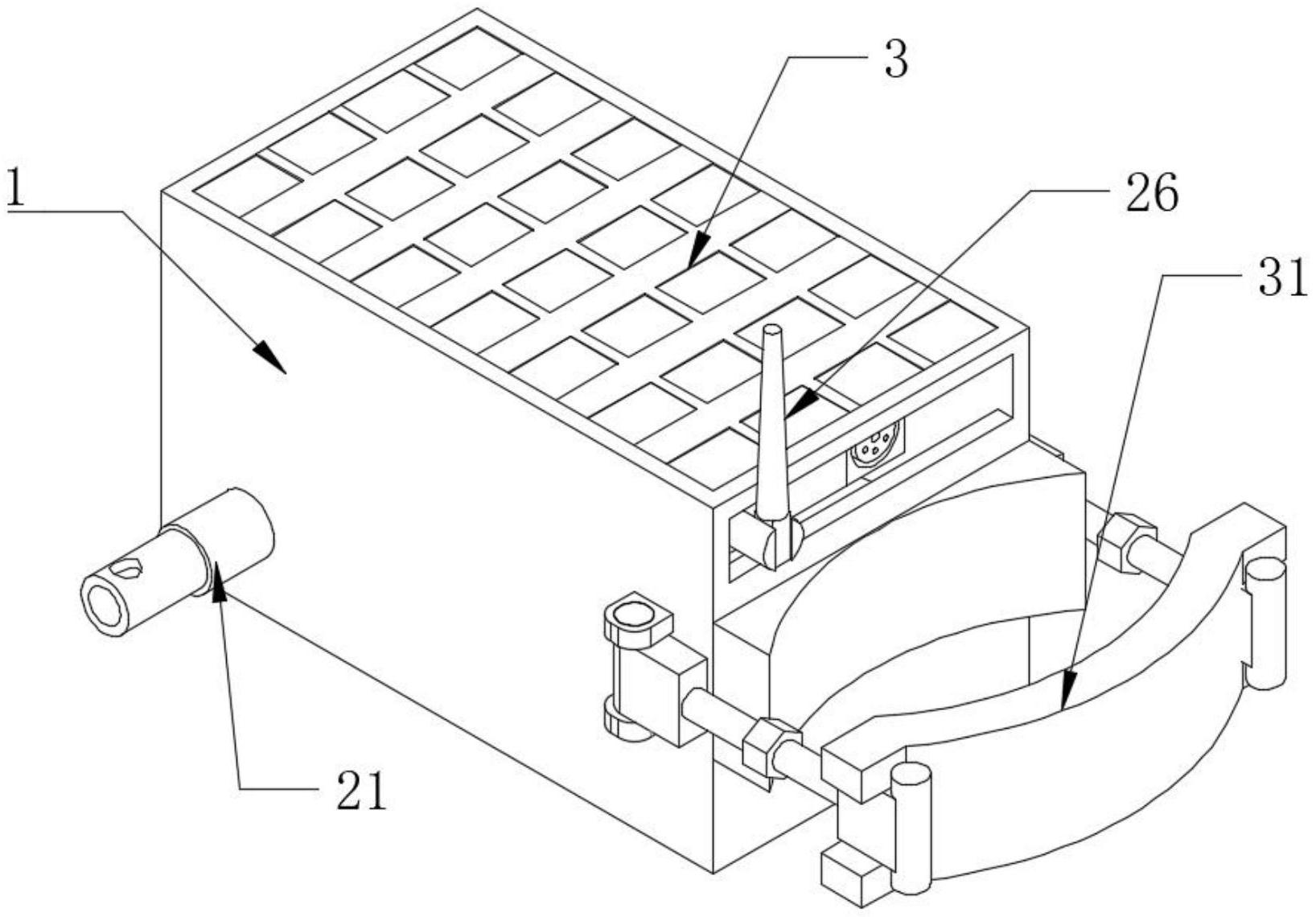 3
1
26
31
21